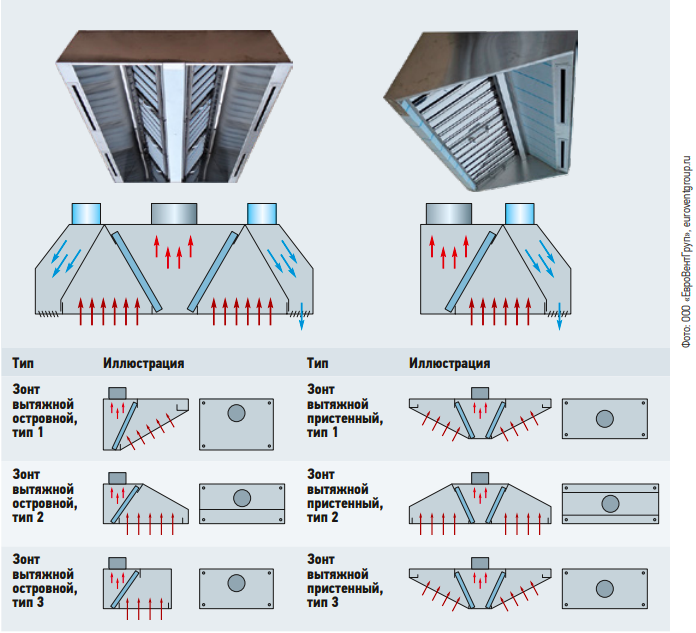 Фото: ООО «ЕвроВентГруп», euroventgroup.ru

| Тип | Иллюстрация | Тип | Иллюстрация |
|---|---|---|---|
| Зонт вытяжной островной, тип 1 | | Зонт вытяжной пристенный, тип 1 | |
| Зонт вытяжной островной, тип 2 | | Зонт вытяжной пристенный, тип 2 | |
| Зонт вытяжной островной, тип 3 | | Зонт вытяжной пристенный, тип 3 | |