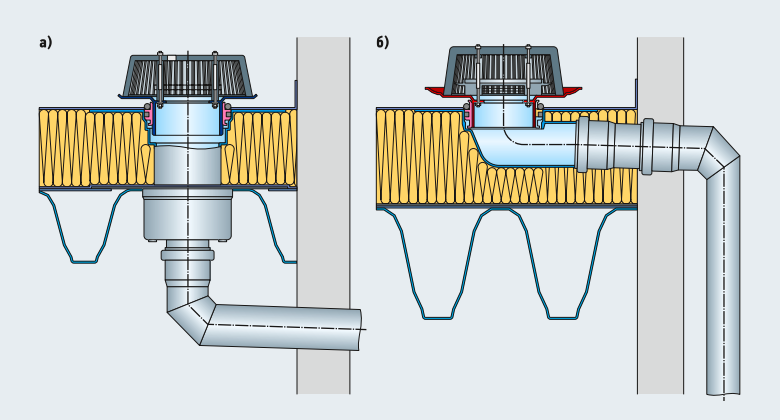 а)

б)