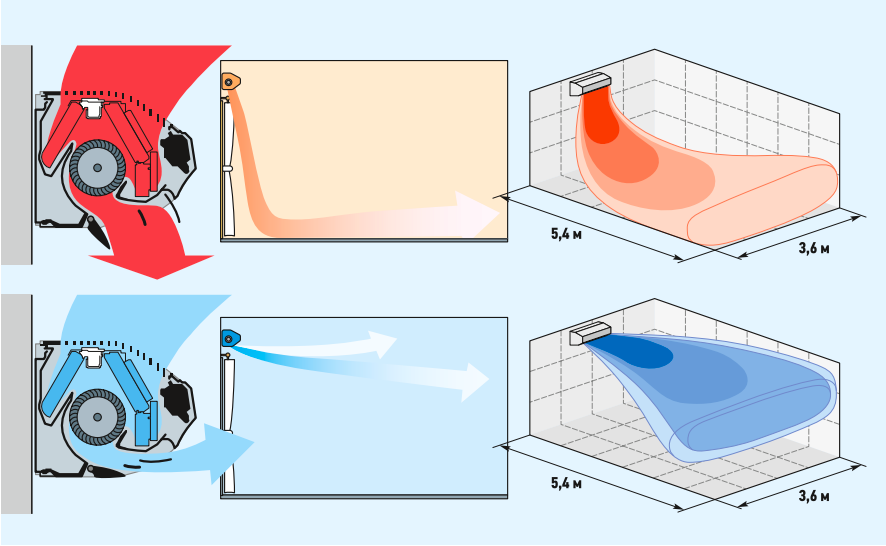 5,4 м

3,6 м

5,4 м

3,6 м