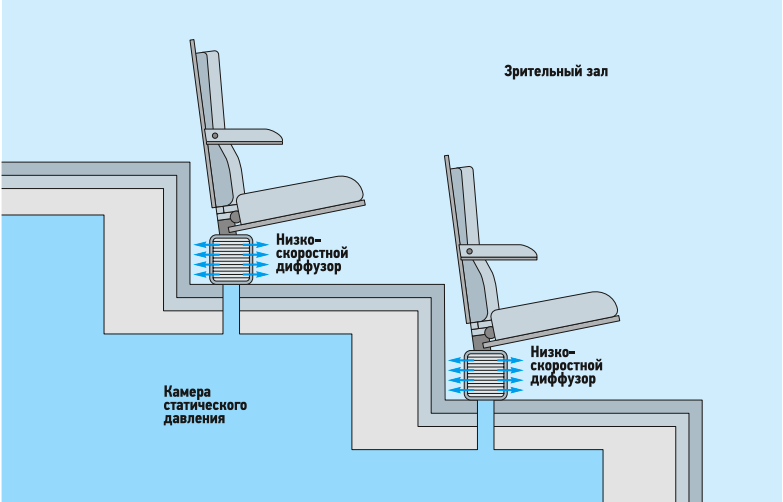 Зрительный зал

Низко-скоростной диффузор

Низко-скоростной диффузор

Камера статического давления