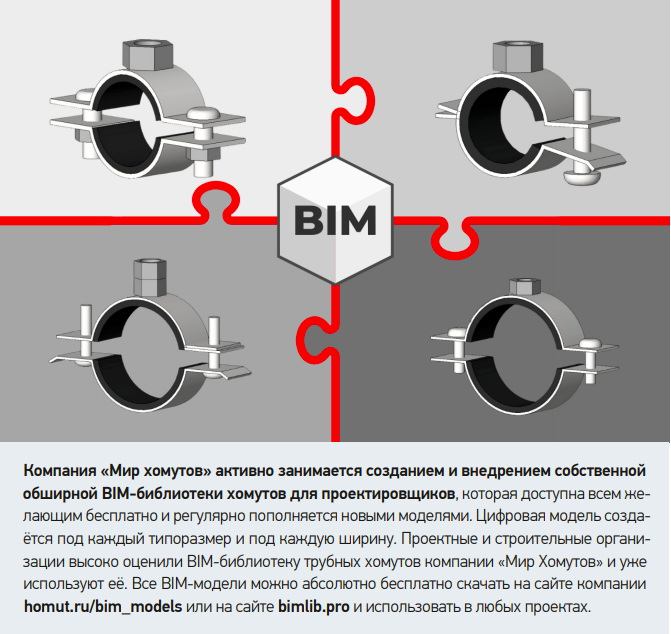 BIM

Компания «Мир хомутов» активно занимается созданием и внедрением собственной обширной BIM-библиотеки хомутов для проектировщиков, которая доступна всем желающим бесплатно и регулярно пополняется новыми моделями. Цифровая модель создаётся под каждый типоразмер и под каждую ширину. Проектные и строительные организации высоко оценили BIM-библиотеку трубных хомутов компании «Мир Хомутов» и уже используют её. Все BIM-модели можно абсолютно бесплатно скачать на сайте компании homut.ru/bim_models или на сайте bimlib.pro и использовать в любых проектах.