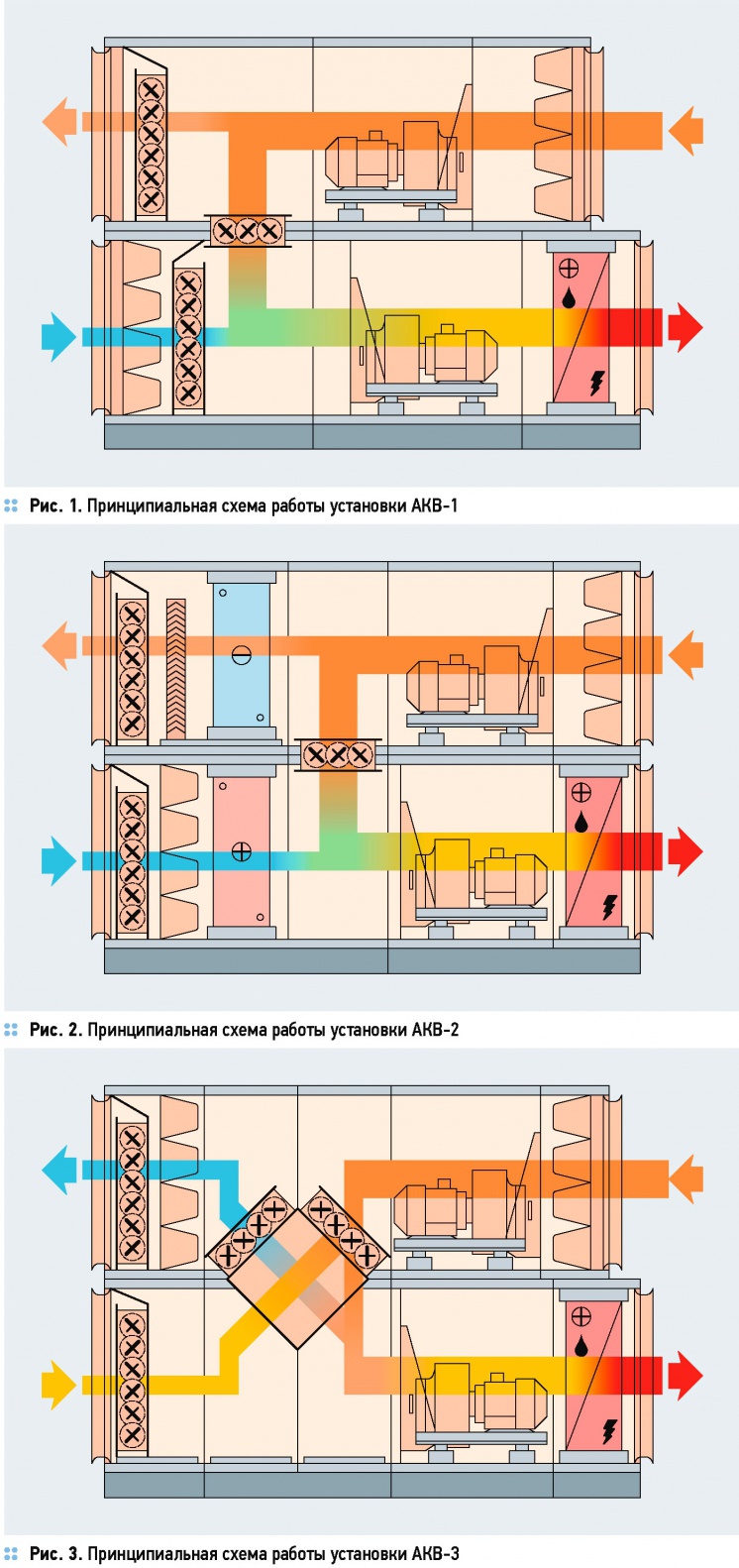 Рис. 1. Принципиальная схема работы установки АКВ-1

Рис. 2. Принципиальная схема работы установки АКВ-2

Рис. 3. Принципиальная схема работы установки АКВ-3