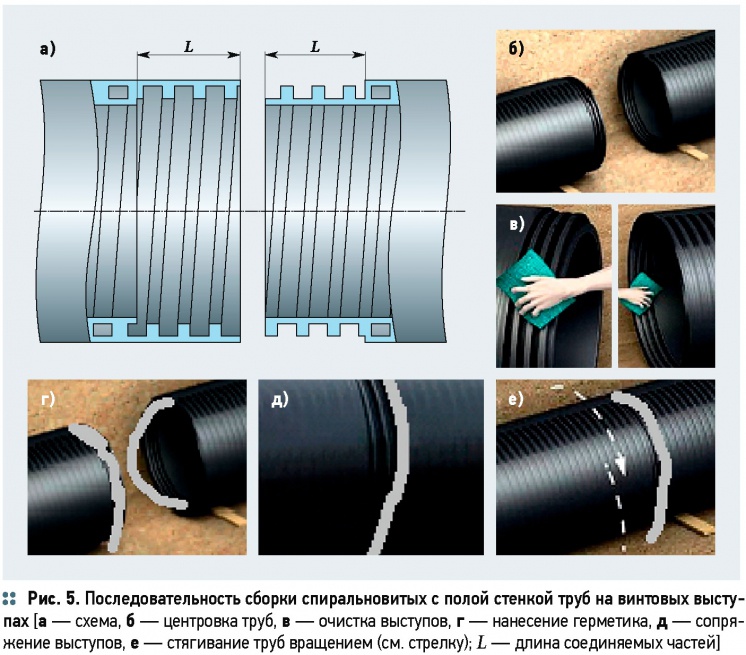 а)

$L$

$L$

б)

в)

г)

д)

е)

Рис. 5. Последовательность сборки спиральновитых с полой стенкой труб на винтовых выступах [а — схема, б — центровка труб, в — очистка выступов, г — нанесение герметика, д — сопряжение выступов, е — стягивание труб вращением (см. стрелку); $L$ — длина соединяемых частей]