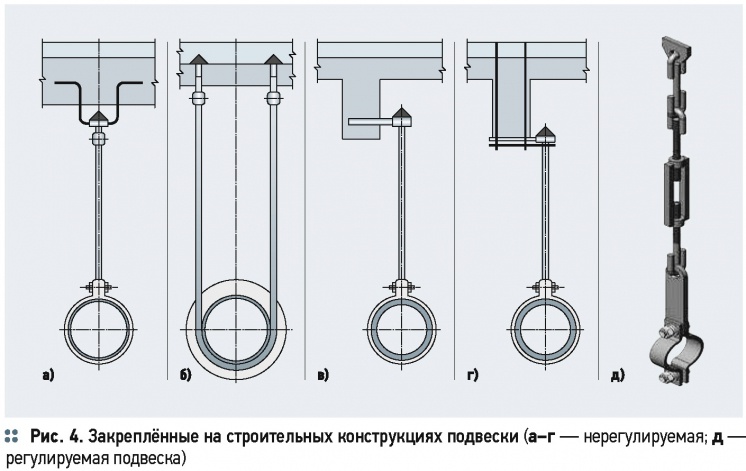 а)

б)

в)

г)

д)

Рис. 4. Закреплённые на строительных конструкциях подвески (а–г — нерегулируемая; д — регулируемая подвеска)