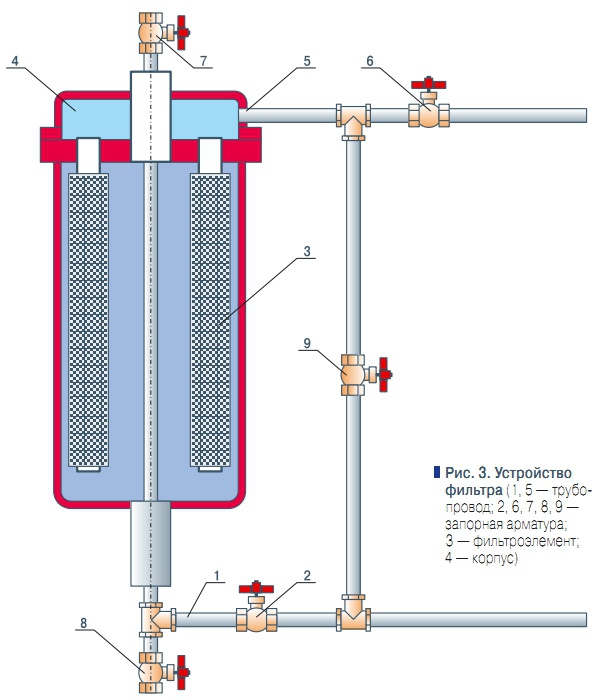 7

4

5

6

3

9

Рис. 3. Устройство фильтра (1, 5 — трубопровод; 2, 6, 7, 8, 9 — запорная арматура; 3 — фильтроэлемент; 4 — корпус)

1

2

8