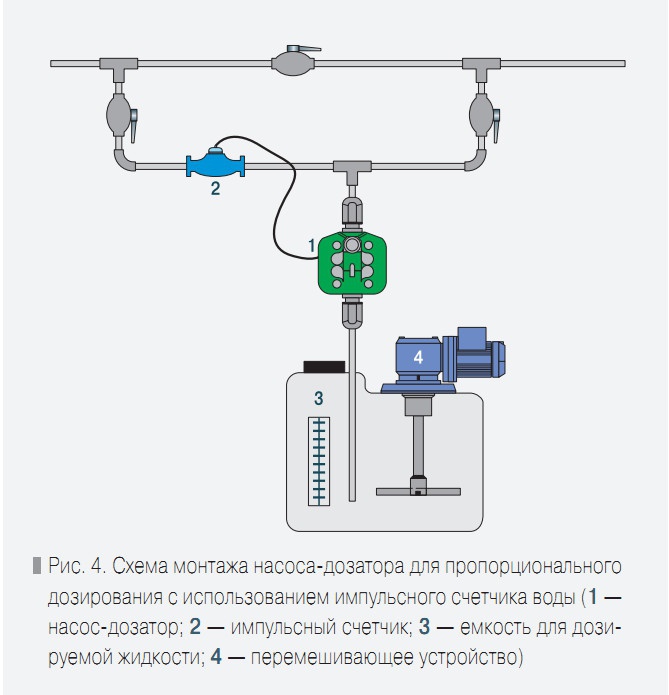 2

1

4

3

Рис. 4. Схема монтажа насоса-дозатора для пропорционального дозирования с использованием импульсного счетчика воды (1 — насос-дозатор; 2 — импульсный счетчик; 3 — емкость для дозируемой жидкости; 4 — перемешивающее устройство)