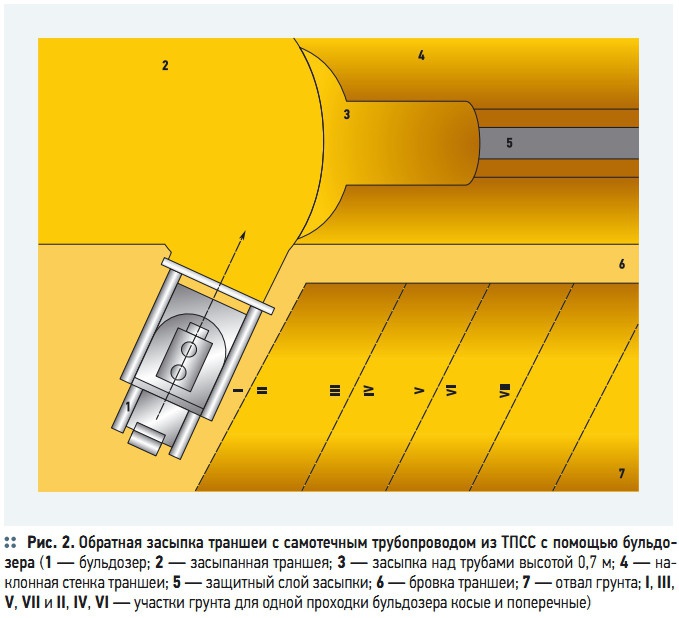 2

4

3

5

6

1

I II III IV V VI VII

7

Рис. 2. Обратная засыпка траншеи с самотечным трубопроводом из ТПСС с помощью бульдозера (1 — бульдозер; 2 — засыпанная траншея; 3 — засыпка над трубами высотой 0,7 м; 4 — наклонная стенка траншеи; 5 — защитный слой засыпки; 6 — бровка траншеи; 7 — отвал грунта; I, III, V, VII и II, IV, VI — участки грунта для одной проходки бульдозера косые и поперечные)