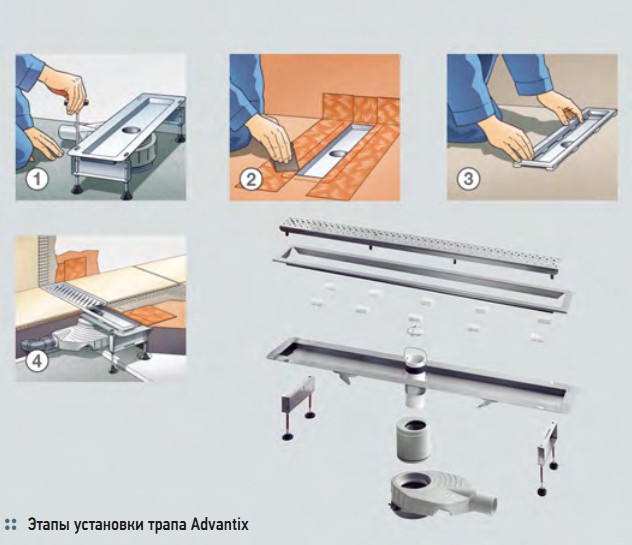 1

2

3

4

Этапы установки трапа Advantix