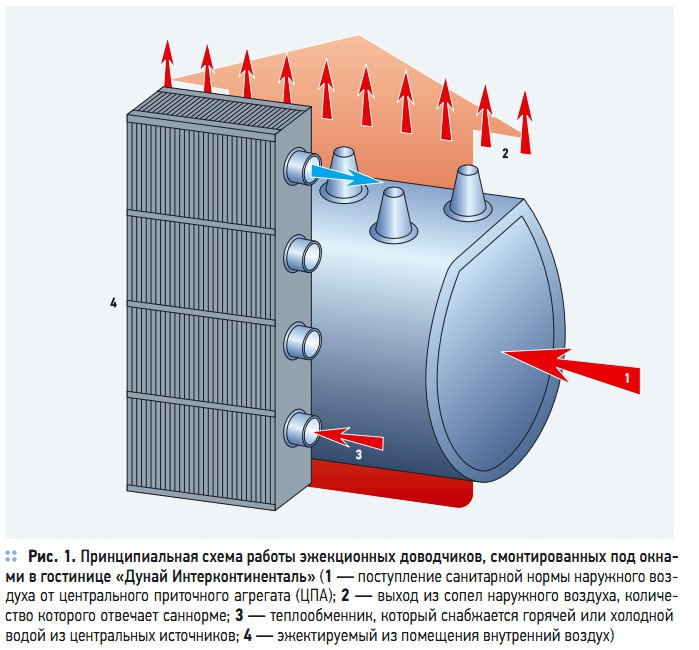 2

4

1

3

Рис. 1. Принципиальная схема работы эжекционных доводчиков, смонтированных под окнами в гостинице «Дунай Интерконтиненталь» (1 — поступление санитарной нормы наружного воздуха от центрального приточного агрегата (ЦПА); 2 — выход из сопел наружного воздуха, количество которого отвечает саннорме; 3 — теплообменник, который снабжается горячей или холодной водой из центральных источников; 4 — эжектируемый из помещения внутренний воздух)