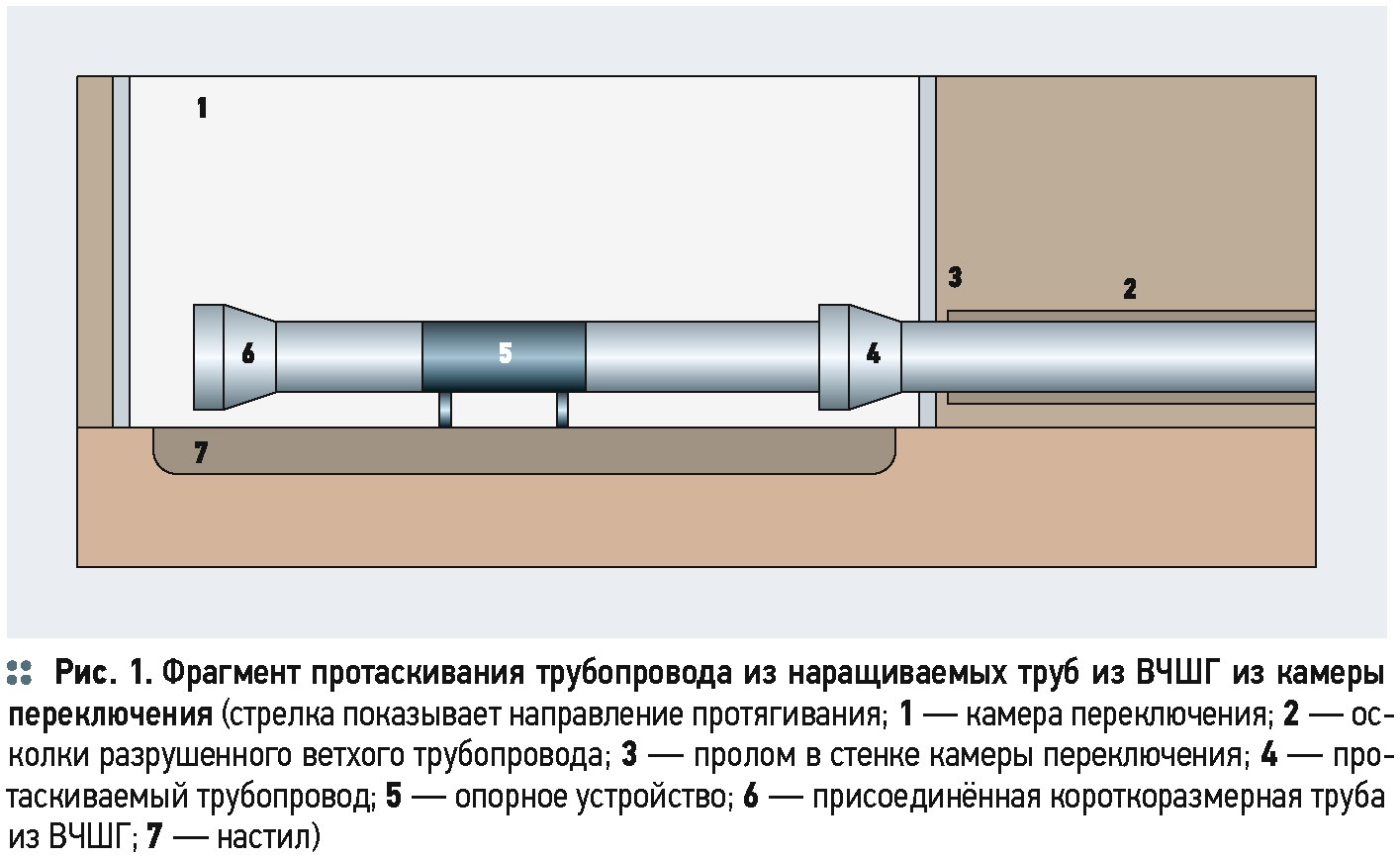 1

3

2

6

5

4

7

Рис. 1. Фрагмент протаскивания трубопровода из наращиваемых труб из ВЧШГ из камеры переключения (стрелка показывает направление протягивания; 1 — камера переключения; 2 — осколки разрушенного ветхого трубопровода; 3 — пролом в стенке камеры переключения; 4 — протаскиваемый трубопровод; 5 — опорное устройство; 6 — присоединённая короткоразмерная труба из ВЧШГ; 7 — настил)