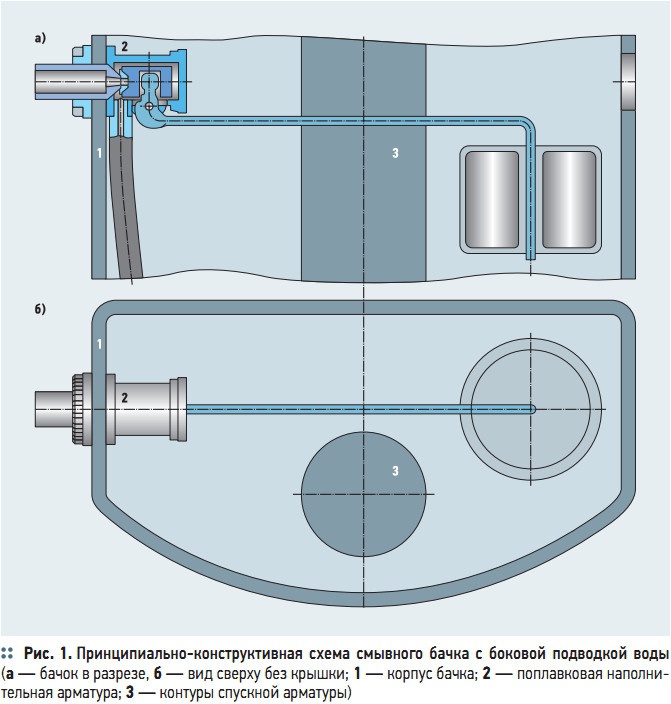 а)

2

1

3

б)

1

2

3

Рис. 1. Принципиально-конструктивная схема смывного бачка с боковой подводкой воды (а — бачок в разрезе, б — вид сверху без крышки; 1 — корпус бачка; 2 — поплавковая наполнительная арматура; 3 — контуры спускной арматуры)