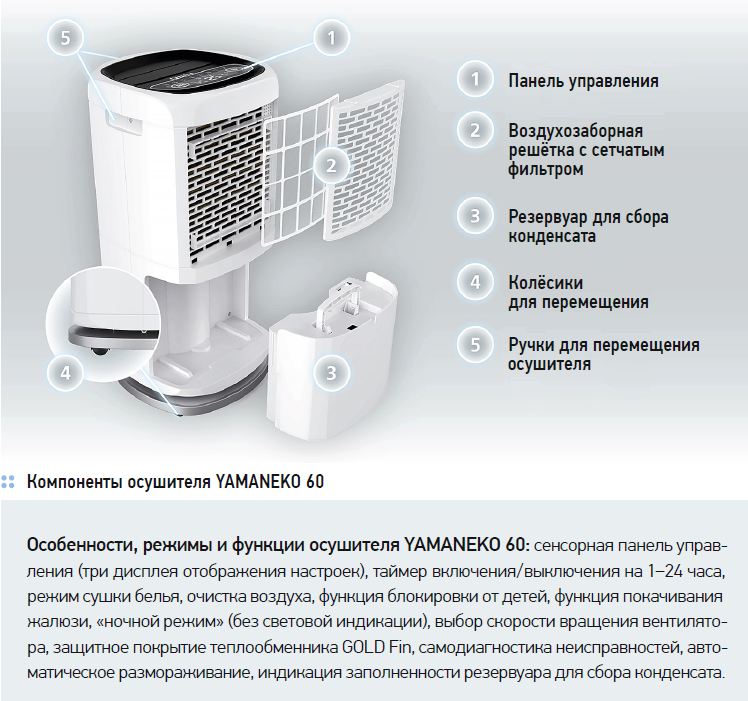 5
1
2
4
3

1 Панель управления

2 Воздухозаборная решётка с сетчатым фильтром

3 Резервуар для сбора конденсата

4 Колёсики для перемещения

5 Ручки для перемещения осушителя

Компоненты осушителя YAMANEKO 60

Особенности, режимы и функции осушителя YAMANEKO 60: сенсорная панель управления (три дисплея отображения настроек), таймер включения/выключения на 1–24 часа, режим сушки белья, очистка воздуха, функция блокировки от детей, функция покачивания жалюзи, «ночной режим» (без световой индикации), выбор скорости вращения вентилятора, защитное покрытие теплообменника GOLD Fin, самодиагностика неисправностей, автоматическое размораживание, индикация заполненности резервуара для сбора конденсата.