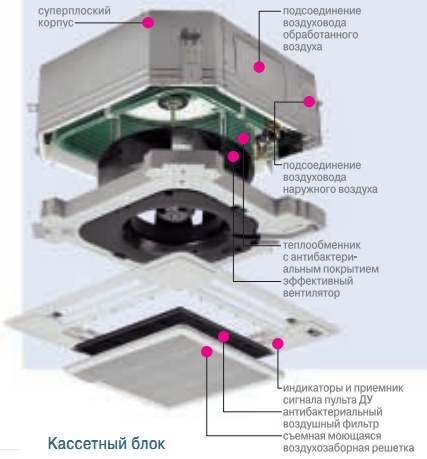 суперплоский корпус

подсоединение воздуховода обработанного воздуха

подсоединение воздуховода наружного воздуха

теплообменник с антибактериальным покрытием

эффективный вентилятор

индикаторы и приемник сигнала пульта ДУ

антибактериальный воздушный фильтр

съемная моющаяся воздухозаборная решетка

Кассетный блок