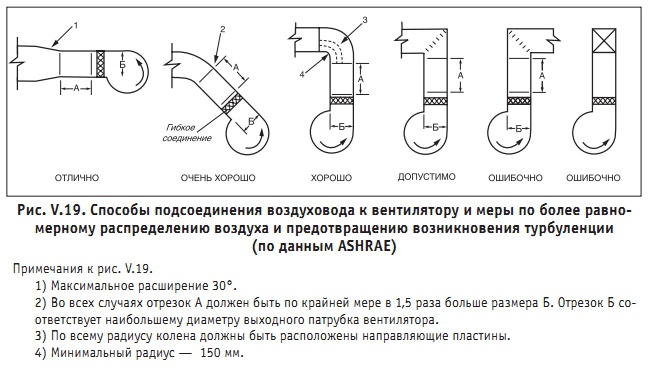 1
Б
А
ОТЛИЧНО

2
А
Гибкое соединение
Б
ОЧЕНЬ ХОРОШО

3
4
А
Б
ХОРОШО

А
Б
ДОПУСТИМО

А
Б
ОШИБОЧНО

ОШИБОЧНО

Рис. V.19. Способы подсоединения воздуховода к вентилятору и меры по более равномерному распределению воздуха и предотвращению возникновения турбуленции (по данным ASHRAE)

Примечания к рис. V.19.

1) Максимальное расширение 30°.

2) Во всех случаях отрезок А должен быть по крайней мере в 1,5 раза больше размера Б. Отрезок Б соответствует наибольшему диаметру выходного патрубка вентилятора.

3) По всему радиусу колена должны быть расположены направляющие пластины.

4) Минимальный радиус — 150 мм.