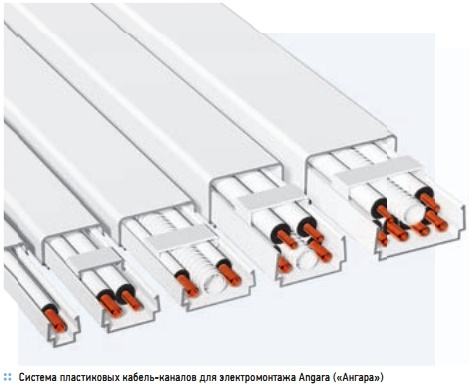 Система пластиковых кабель-каналов для электромонтажа Angara («Ангара»)