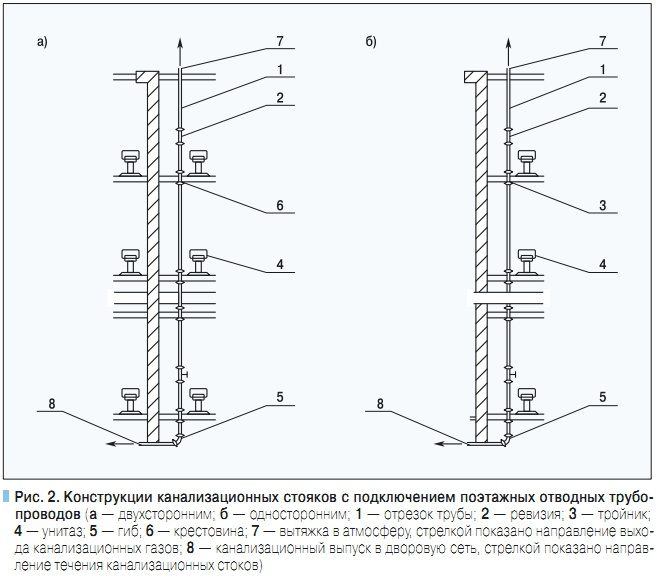 а)

7

1

2

6

4

5

8

б)

7

1

2

3

4

5

8

Рис. 2. Конструкции канализационных стояков с подключением поэтажных отводных трубопроводов (а — двухсторонним; б — односторонним; 1 — отрезок трубы; 2 — ревизия; 3 — тройник; 4 — унитаз; 5 — гиб; 6 — крестовина; 7 — вытяжка в атмосферу, стрелкой показано направление выхода канализационных газов; 8 — канализационный выпуск в дворовую сеть, стрелкой показано направление течения канализационных стоков)