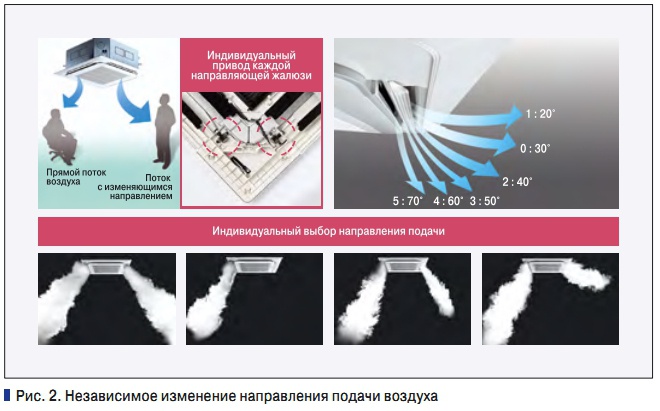 Прямой поток воздуха

Поток с изменяющимся направлением

Индивидуальный привод каждой направляющей жалюзи

1 : 20°

0 : 30°

2 : 40°

5 : 70°

4 : 60°

3 : 50°

Индивидуальный выбор направления подачи

Рис. 2. Независимое изменение направления подачи воздуха