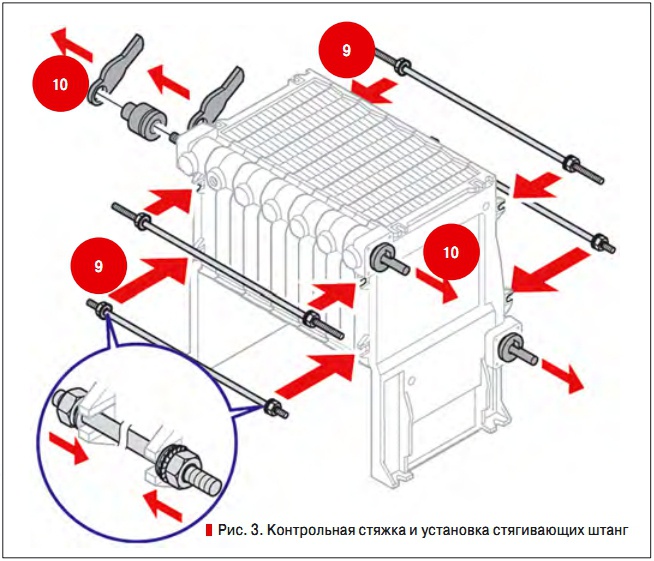 10

9

9

10

Рис. 3. Контрольная стяжка и установка стягивающих штанг