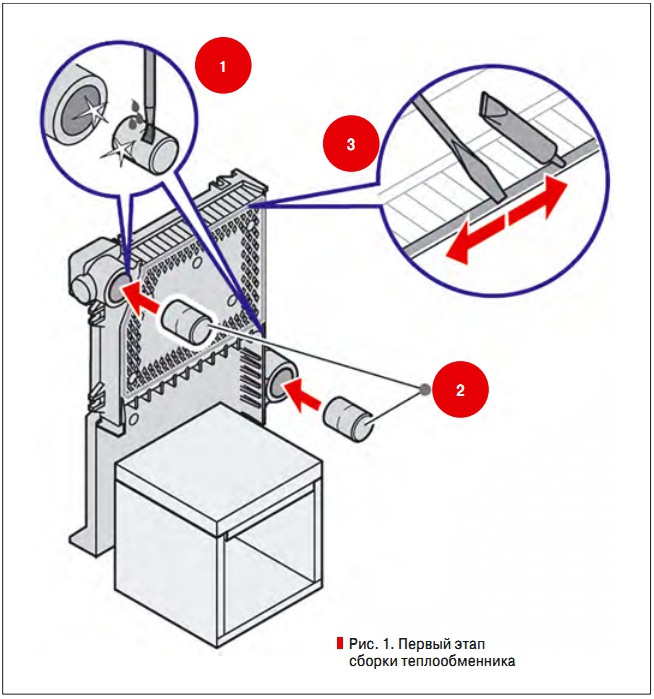 1

3

2

Рис. 1. Первый этап сборки теплообменника