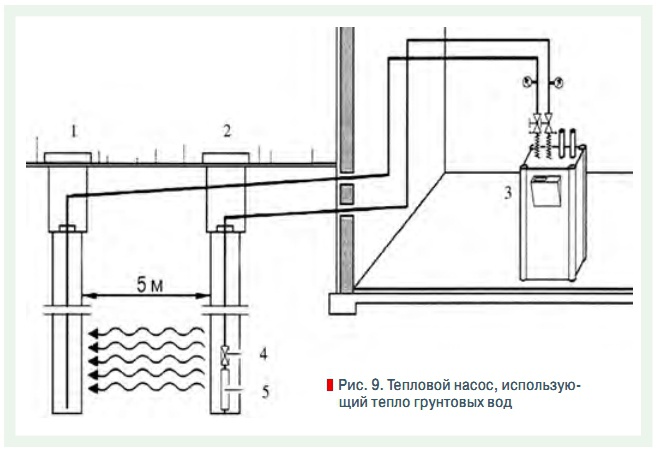 1

2

3

5 м

4

5

Рис. 9. Тепловой насос, использующий тепло грунтовых вод