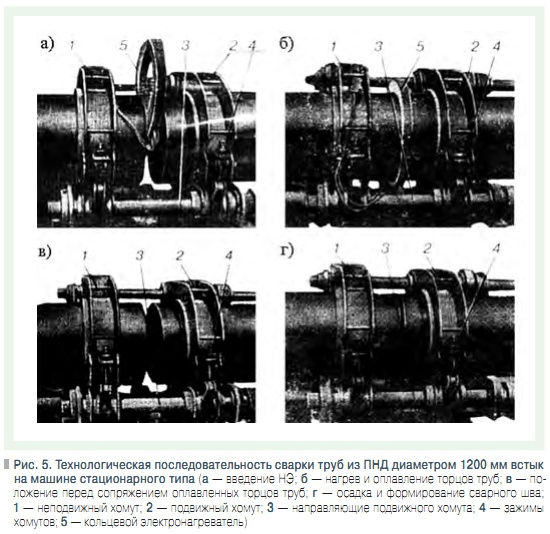 а) 1 5 3 2 4

б) 1 3 5 2 4

в) 1 3 2 4

г) 1 3 2 4

Рис. 5. Технологическая последовательность сварки труб из ПНД диаметром 1200 мм встык на машине стационарного типа (а — введение НЭ; б — нагрев и оплавление торцов труб; в — положение перед сопряжением оплавленных торцов труб; г — осадка и формирование сварного шва; 1 — неподвижный хомут; 2 — подвижный хомут; 3 — направляющие подвижного хомута; 4 — зажимы хомутов; 5 — кольцевой электронагреватель)