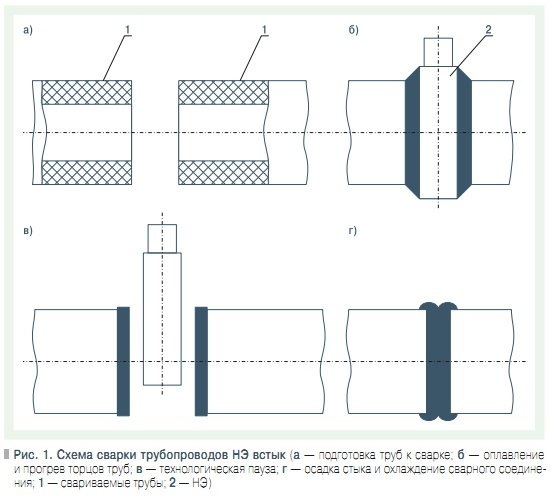 а)

1

1

б)

2

в)

г)

Рис. 1. Схема сварки трубопроводов НЭ встык (а — подготовка труб к сварке; б — оплавление и прогрев торцов труб; в — технологическая пауза; г — осадка стыка и охлаждение сварного соединения; 1 — свариваемые трубы; 2 — НЭ)