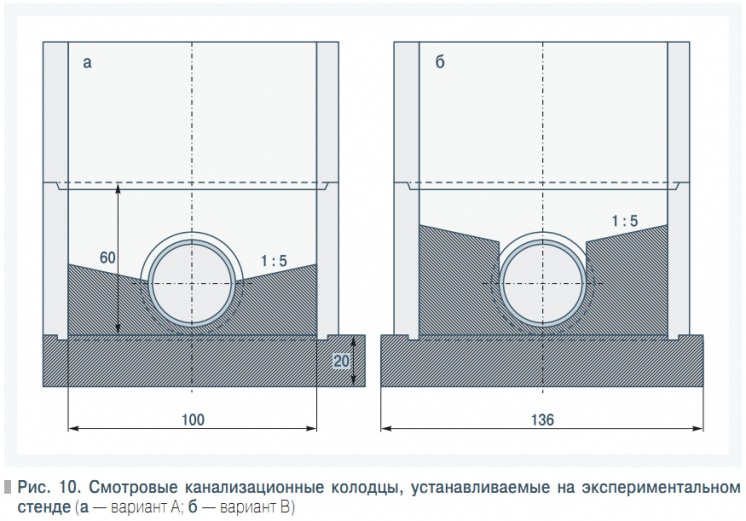 а

60

1 : 5

20

100

б

1 : 5

136

Рис. 10. Смотровые канализационные колодцы, устанавливаемые на экспериментальном стенде (а — вариант А; б — вариант В)