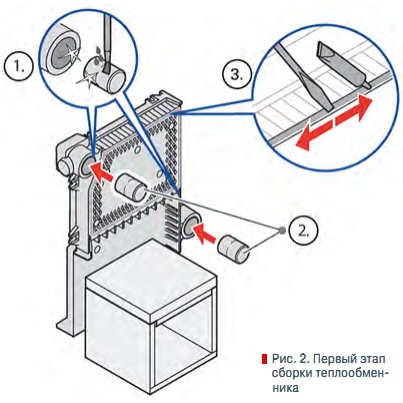 1.

3.

2.

Рис. 2. Первый этап сборки теплообменника