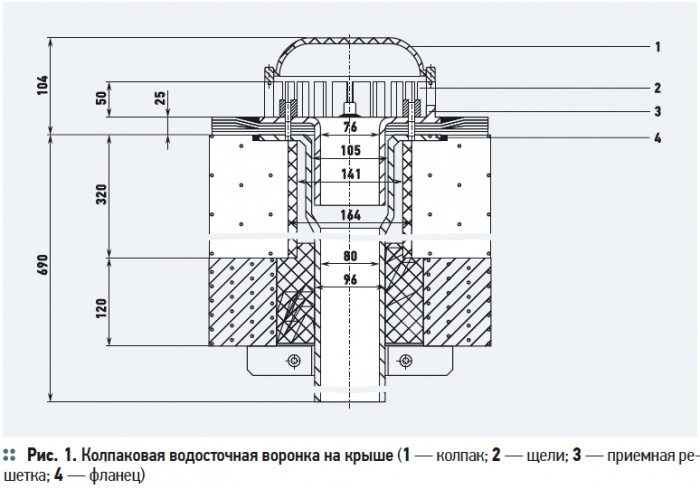 104
50
25
320
690
120
76
105
141
164
80
96
1
2
3
4

Рис. 1. Колпаковая водосточная воронка на крыше (1 — колпак; 2 — щели; 3 — приемная решетка; 4 — фланец)