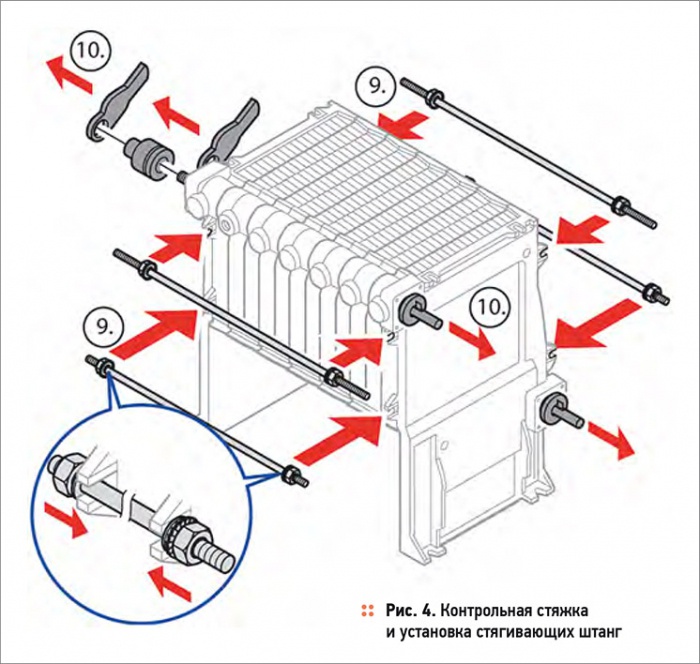 10.

9.

10.

9.

Рис. 4. Контрольная стяжка и установка стягивающих штанг