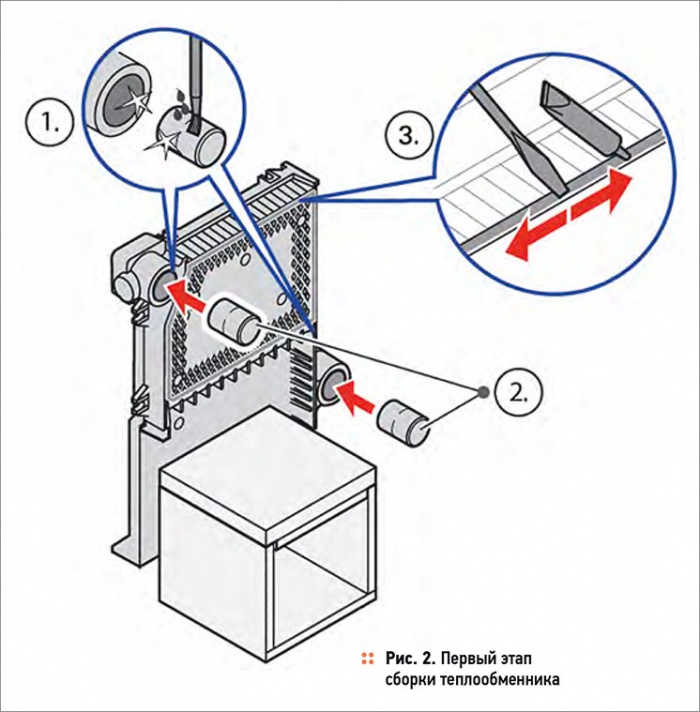 1.

3.

2.

Рис. 2. Первый этап сборки теплообменника