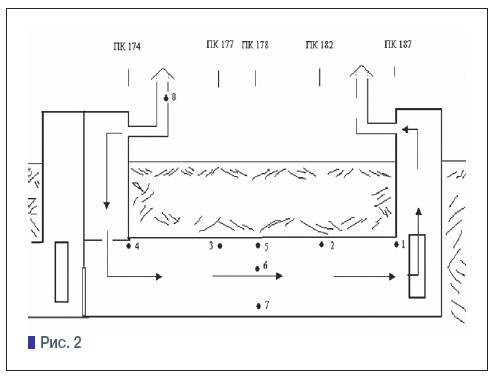 ПК 174 ПК 177 ПК 178 ПК 182 ПК 187

8

4 3 5 2 1

6

7

Рис. 2