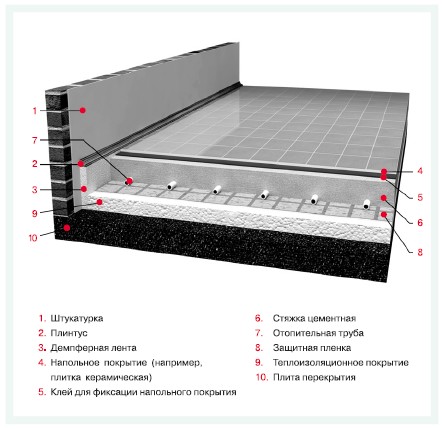 1
7
2
3
9
10
4
5
6
8

1. Штукатурка
2. Плинтус
3. Демпферная лента
4. Напольное покрытие (например, плитка керамическая)
5. Клей для фиксации напольного покрытия

6. Стяжка цементная
7. Отопительная труба
8. Защитная пленка
9. Теплоизоляционное покрытие
10. Плита перекрытия