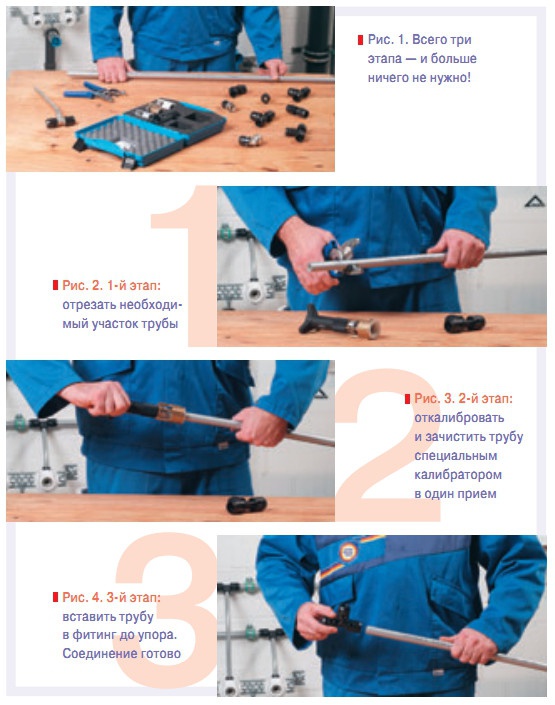 Рис. 1. Всего три этапа — и больше ничего не нужно!

1

Рис. 2. 1-й этап: отрезать необходимый участок трубы

2

Рис. 3. 2-й этап: откалибровать и зачистить трубу специальным калибратором в один прием

3

Рис. 4. 3-й этап: вставить трубу в фитинг до упора. Соединение готово