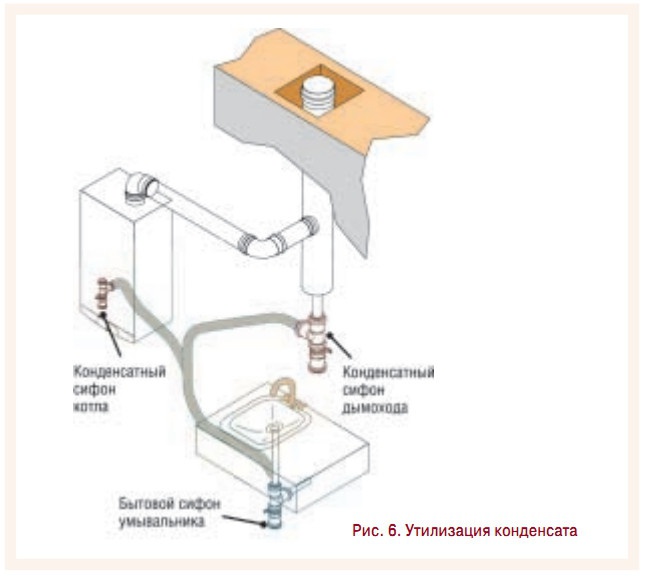 Конденсатный сифон котла

Конденсатный сифон дымохода

Бытовой сифон умывальника

Рис. 6. Утилизация конденсата