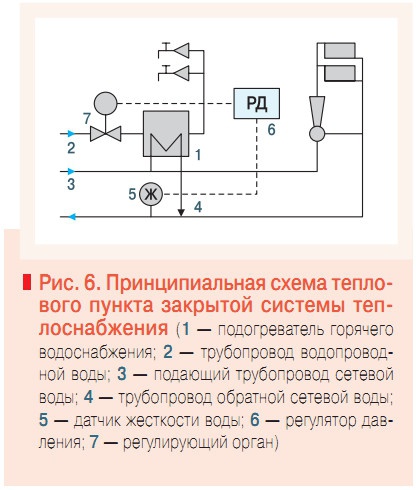 РД

7

6

2

1

3

5

Ж

4

Рис. 6. Принципиальная схема теплового пункта закрытой системы теплоснабжения (1 — подогреватель горячего водоснабжения; 2 — трубопровод водопроводной воды; 3 — подающий трубопровод сетевой воды; 4 — трубопровод обратной сетевой воды; 5 — датчик жесткости воды; 6 — регулятор давления; 7 — регулирующий орган)