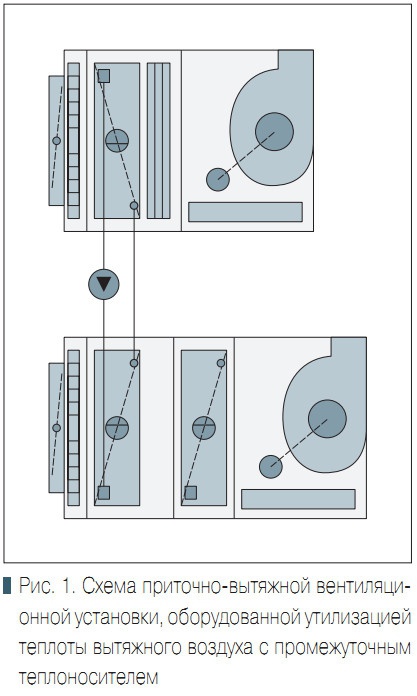 Рис. 1. Схема приточно-вытяжной вентиляционной установки, оборудованной утилизацией теплоты вытяжного воздуха с промежуточным теплоносителем