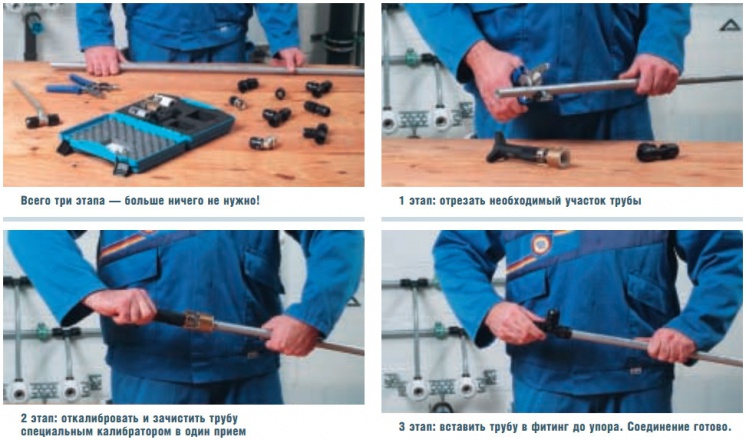 Всего три этапа — больше ничего не нужно!

1 этап: отрезать необходимый участок трубы

2 этап: откалибровать и зачистить трубу специальным калибратором в один прием

3 этап: вставить трубу в фитинг до упора. Соединение готово.