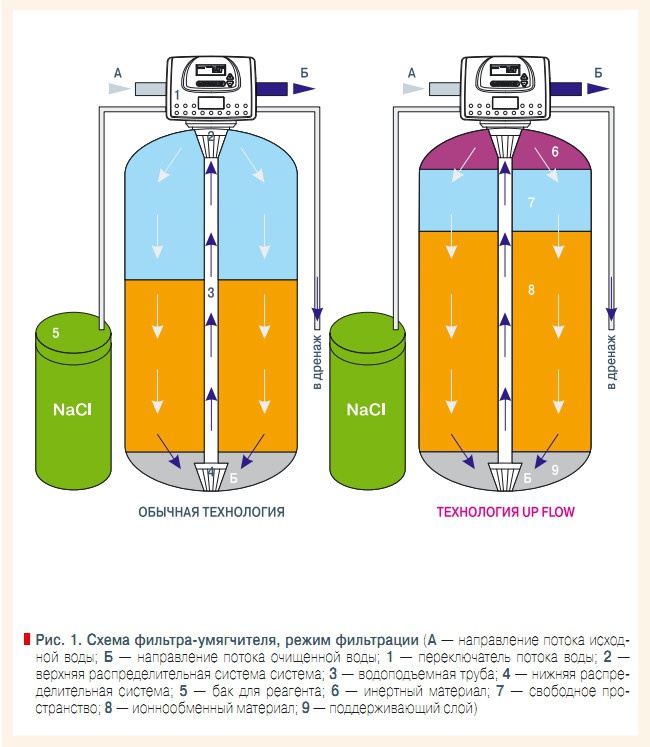 А

Б

1

2

3

4

Б

5

NaCl

в дренаж

ОБЫЧНАЯ ТЕХНОЛОГИЯ

А

Б

6

7

8

9

Б

NaCl

в дренаж

ТЕХНОЛОГИЯ UP FLOW

Рис. 1. Схема фильтра-умягчителя, режим фильтрации (А — направление потока исходной воды; Б — направление потока очищенной воды; 1 — переключатель потока воды; 2 — верхняя распределительная система система; 3 — водоподъемная труба; 4 — нижняя распределительная система; 5 — бак для реагента; 6 — инертный материал; 7 — свободное пространство; 8 — ионнообменный материал; 9 — поддерживающий слой)