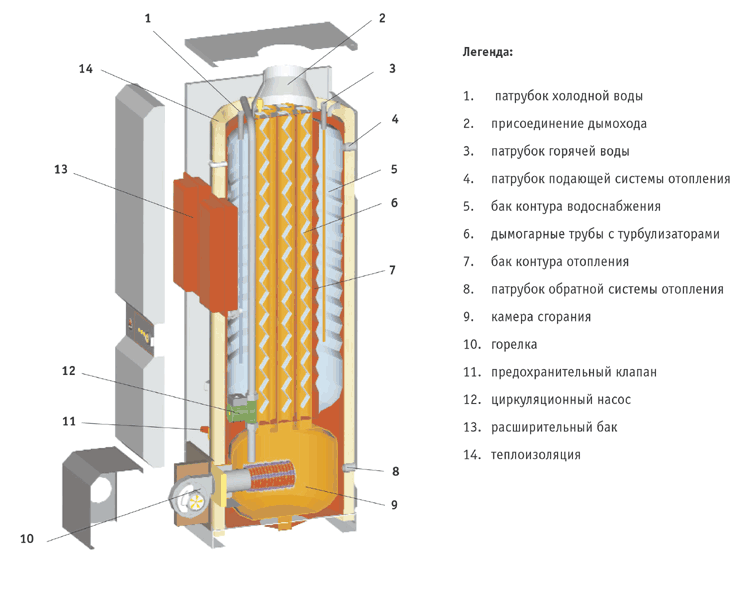 1
2
14
3
4
13
5
6
7
12
11
8
9
10

Легенда:

1. патрубок холодной воды
2. присоединение дымохода
3. патрубок горячей воды
4. патрубок подающей системы отопления
5. бак контура водоснабжения
6. дымогарные трубы с турбулизаторами
7. бак контура отопления
8. патрубок обратной системы отопления
9. камера сгорания
10. горелка
11. предохранительный клапан
12. циркуляционный насос
13. расширительный бак
14. теплоизоляция