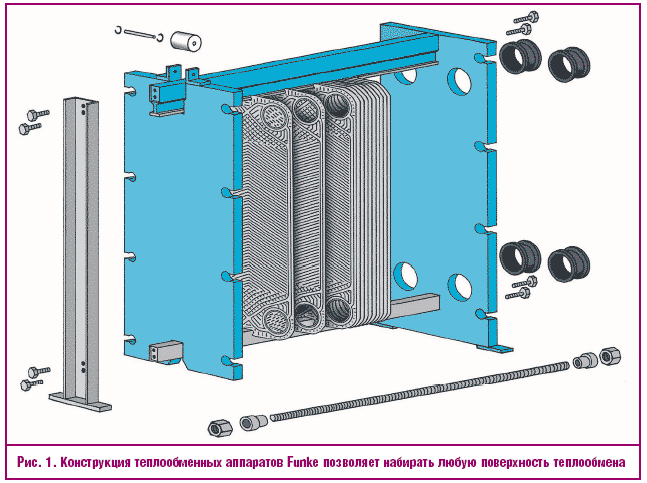 Рис. 1. Конструкция теплообменных аппаратов Funke позволяет набирать любую поверхность теплообмена