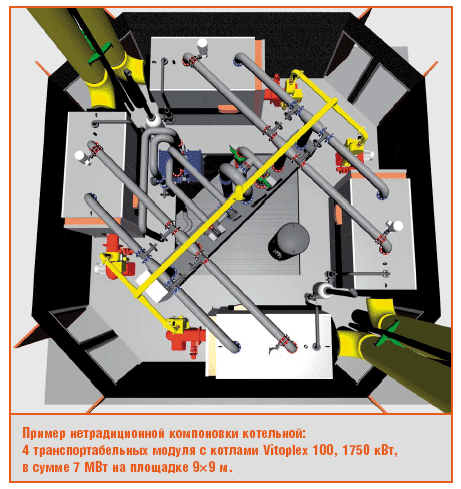 Пример нетрадиционной компоновки котельной:
4 транспортабельных модуля с котлами Vitoplex 100, 1750 кВт, в сумме 7 МВт на площадке 9×9 м.