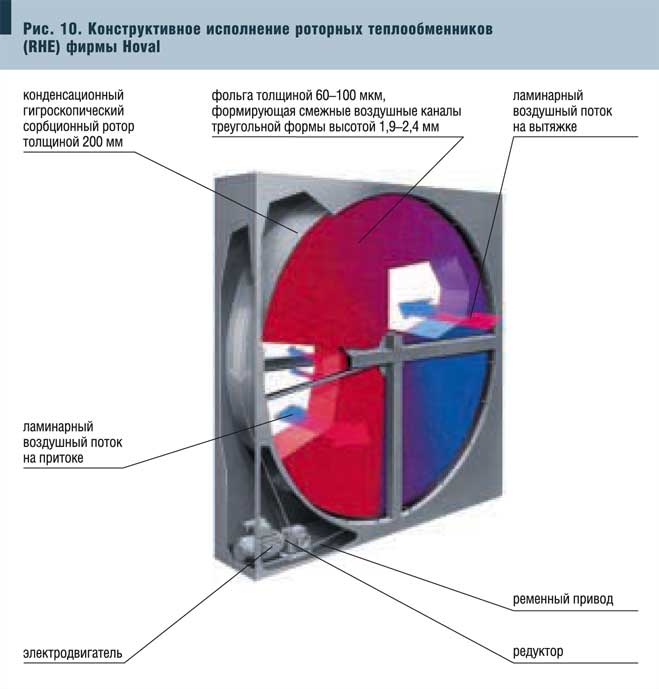 Рис. 10. Конструктивное исполнение роторных теплообменников (RHE) фирмы Hoval

конденсационный гигроскопический сорбционный ротор толщиной 200 мм

фольга толщиной 60–100 мкм, формирующая смежные воздушные каналы треугольной формы высотой 1,9–2,4 мм

ламинарный воздушный поток на вытяжке

ламинарный воздушный поток на притоке

ременный привод

электродвигатель

редуктор