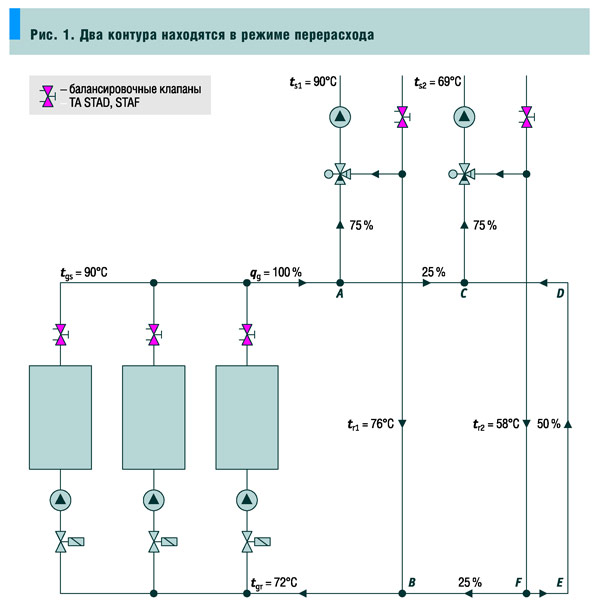 Рис. 1. Два контура находятся в режиме перерасхода

– балансировочные клапаны TA STAD, STAF

$t_{s1}$ = 90°C

$t_{s2}$ = 69°C

75 %

75 %

$t_{gs}$ = 90°C

$q_g$ = 100 %

25 %

A

C

D

$t_{r1}$ = 76°C

$t_{r2}$ = 58°C

50 %

$t_{gr}$ = 72°C

B

25 %

F

E