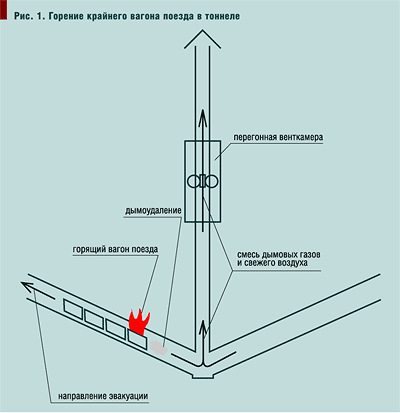 Рис. 1. Горение крайнего вагона поезда в тоннеле

перегонная венткамера

дымоудаление

горящий вагон поезда

смесь дымовых газов и свежего воздуха

направление эвакуации