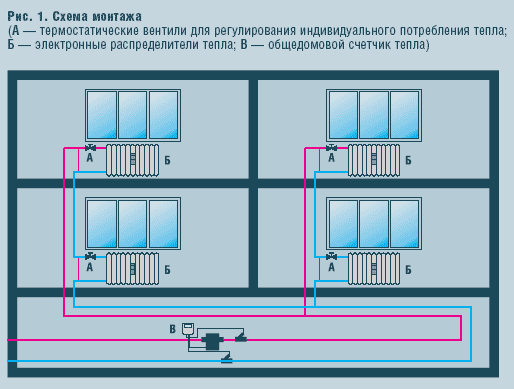 Рис. 1. Схема монтажа
(А — термостатические вентили для регулирования индивидуального потребления тепла; Б — электронные распределители тепла; В — общедомовой счетчик тепла)

А
Б
А
Б
А
Б
А
Б
В