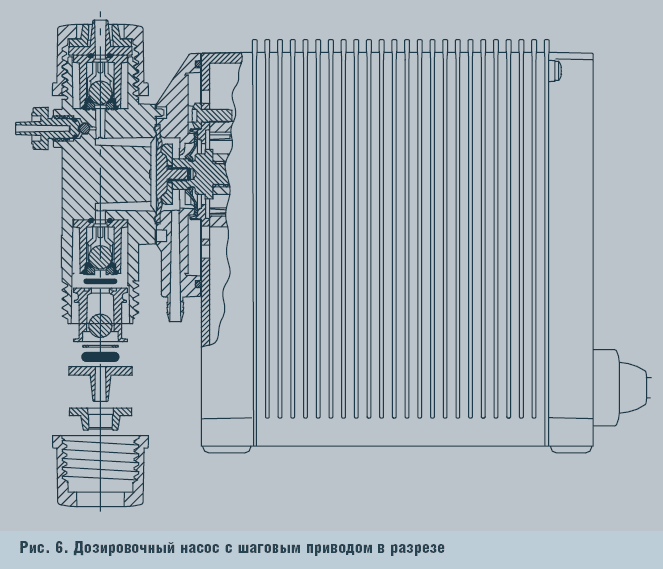 Рис. 6. Дозировочный насос с шаговым приводом в разрезе