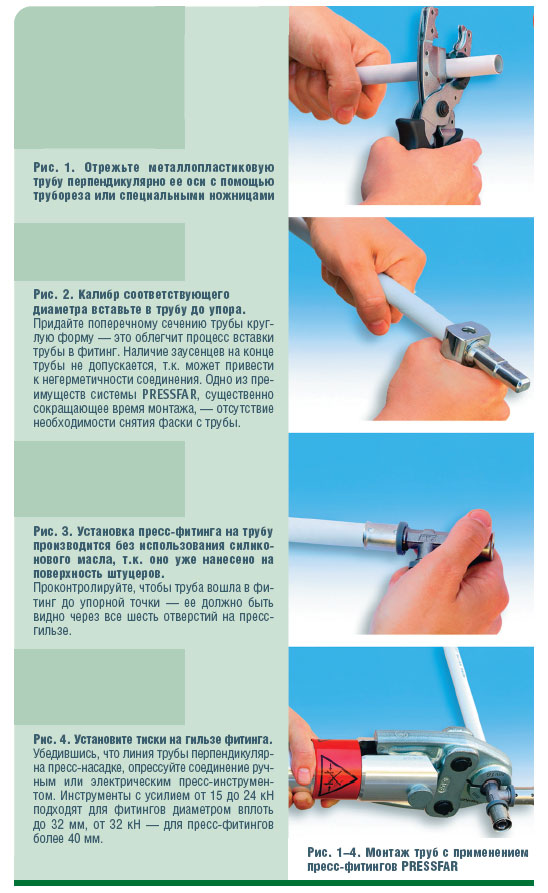 Рис. 1. Отрежьте металлопластиковую трубу перпендикулярно ее оси с помощью трубореза или специальными ножницами

Рис. 2. Калибр соответствующего диаметра вставьте в трубу до упора.
Придайте поперечному сечению трубы круглую форму — это облегчит процесс вставки трубы в фитинг. Наличие заусенцев на конце трубы не допускается, т.к. может привести к негерметичности соединения. Одно из преимуществ системы PRESSFAR, существенно сокращающее время монтажа, — отсутствие необходимости снятия фаски с трубы.

Рис. 3. Установка пресс-фитинга на трубу производится без использования силиконового масла, т.к. оно уже нанесено на поверхность штуцеров.
Проконтролируйте, чтобы труба вошла в фитинг до упорной точки — ее должно быть видно через все шесть отверстий на пресс-гильзе.

Рис. 4. Установите тиски на гильзе фитинга.
Убедившись, что линия трубы перпендикулярна пресс-насадке, опрессуйте соединение ручным или электрическим пресс-инструментом. Инструменты с усилием от 15 до 24 кН подходят для фитингов диаметром вплоть до 32 мм, от 32 кН — для пресс-фитингов более 40 мм.

Рис. 1–4. Монтаж труб с применением пресс-фитингов PRESSFAR