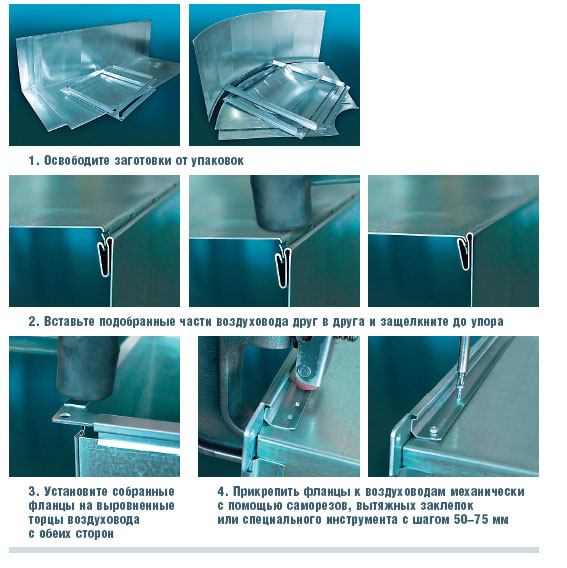 1. Освободите заготовки от упаковок

2. Вставьте подобранные части воздуховода друг в друга и защелкните до упора

3. Установите собранные фланцы на выровненные торцы воздуховода с обеих сторон

4. Прикрепить фланцы к воздуховодам механически с помощью саморезов, вытяжных заклепок или специального инструмента с шагом 50–75 мм